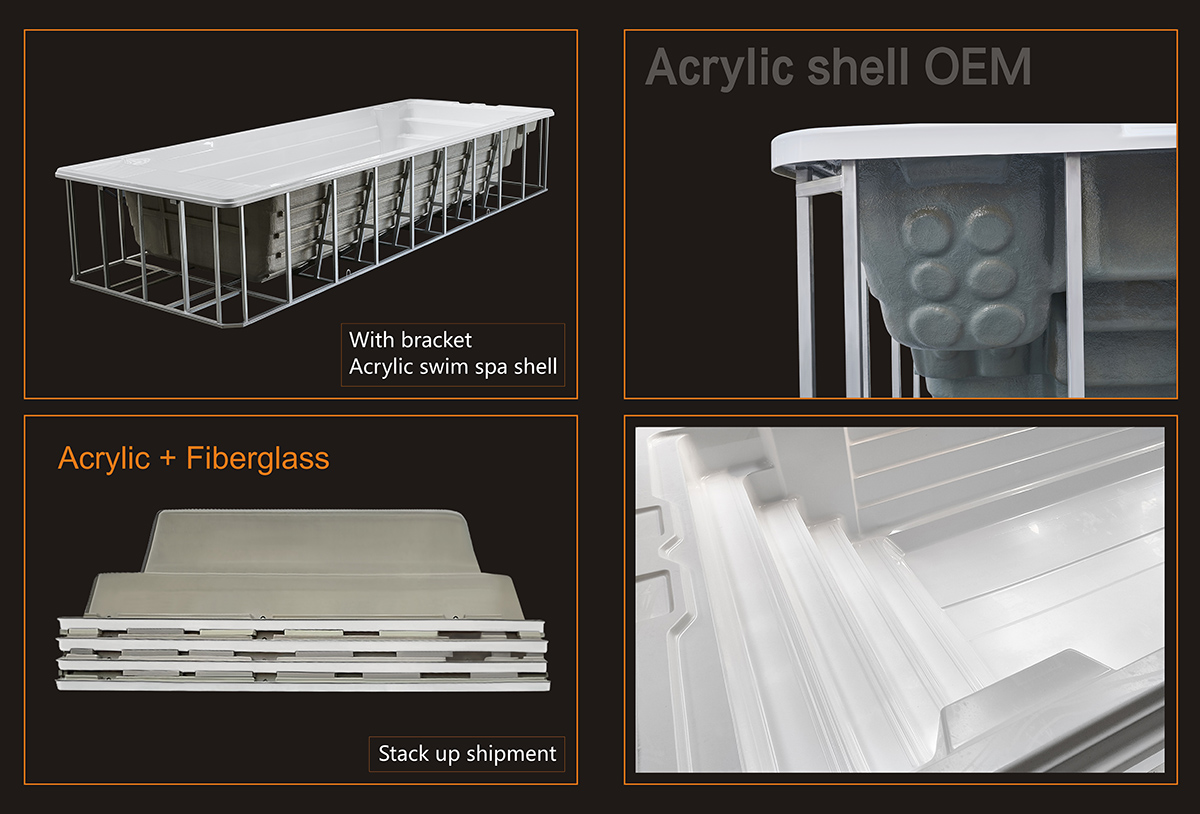 With bracket
Acrylic swim spa shell

Acrylic shell OEM

Acrylic + Fiberglass

Stack up shipment